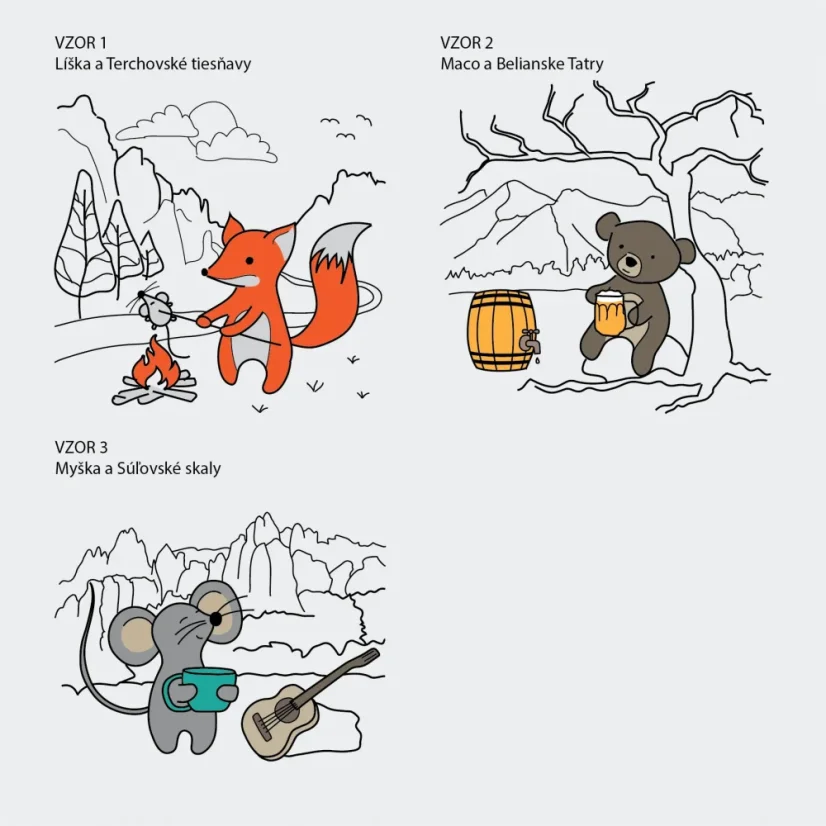 VZOR 1
Líška a Terchovské tiesňavy

VZOR 2
Maco a Belianske Tatry

VZOR 3
Myška a Súľovské skaly